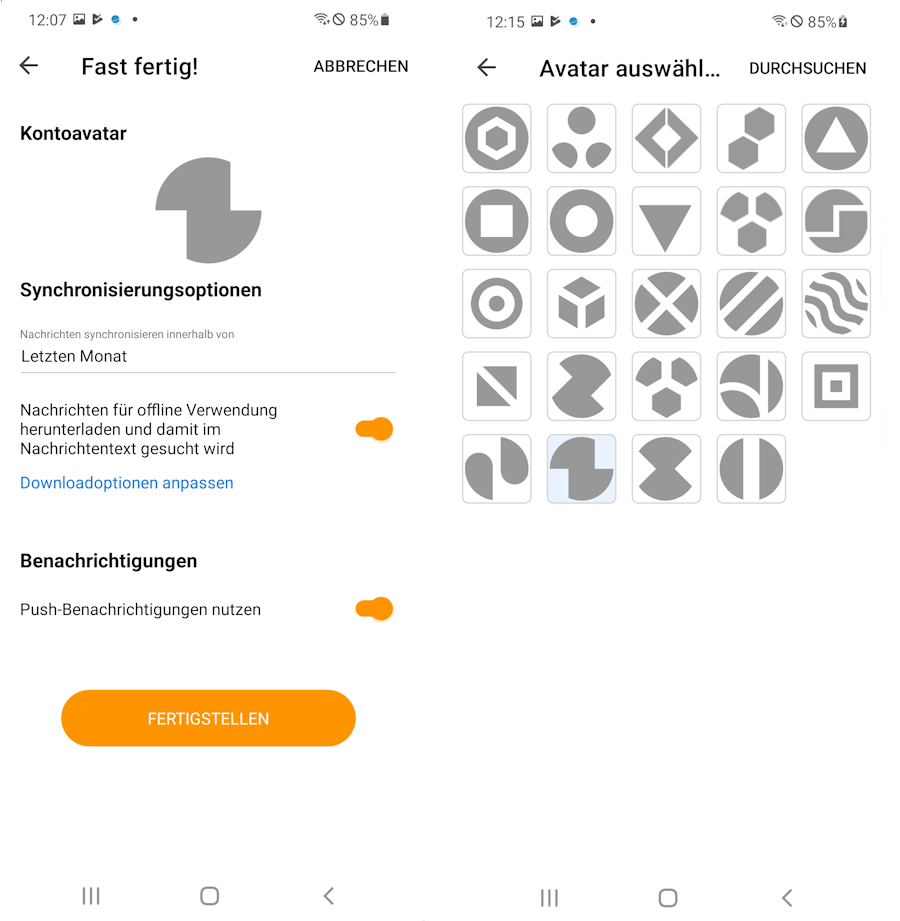 12:07 85%

Fast fertig! ABBRECHEN

Kontoavatar

Synchronisierungsoptionen

Nachrichten synchronisieren innerhalb von
Letzten Monat

Nachrichten für offline Verwendung herunterladen und damit im Nachrichtentext gesucht wird

Downloadoptionen anpassen

Benachrichtigungen

Push-Benachrichtigungen nutzen

FERTIGSTELLEN

12:15 85%

Avatar auswähl... DURCHSUCHEN